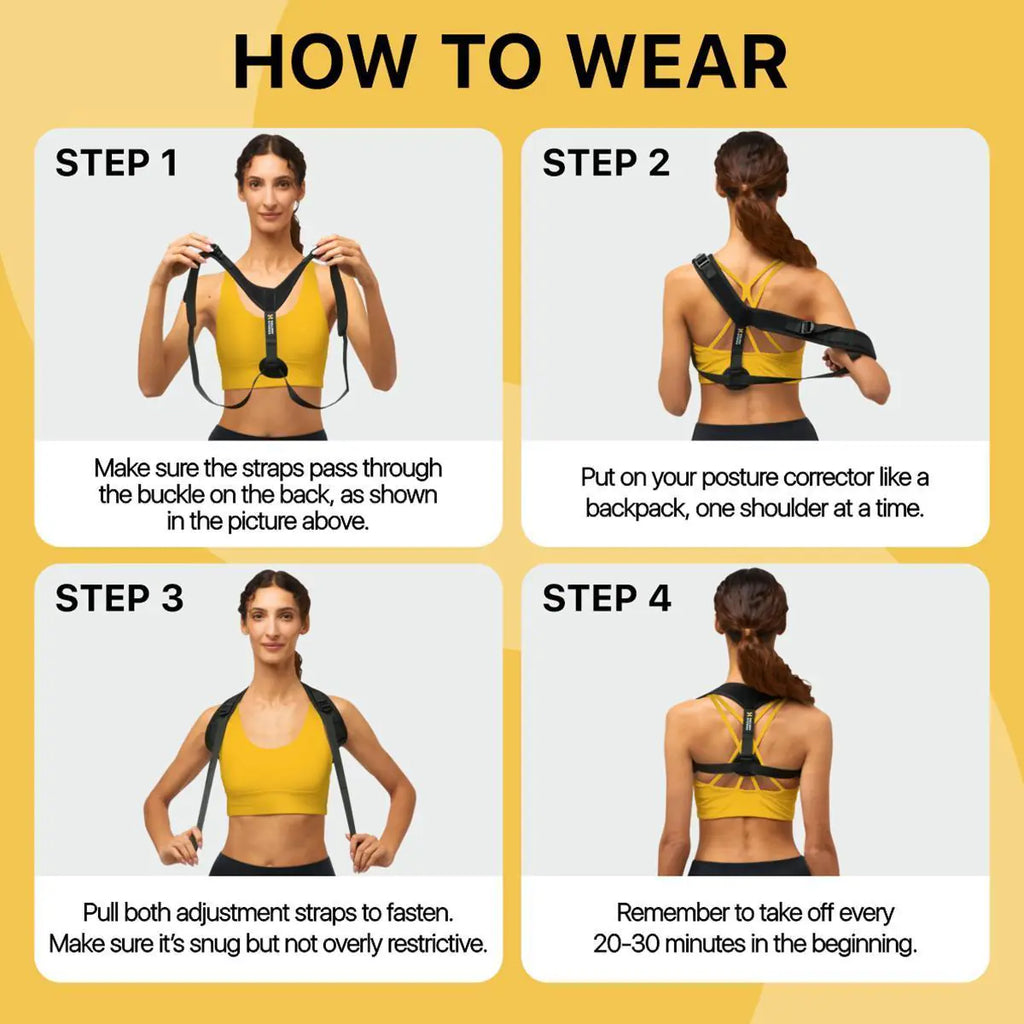 HOW TO WEAR

STEP 1

Make sure the straps pass through the buckle on the back, as shown in the picture above.

STEP 2

Put on your posture corrector like a backpack, one shoulder at a time.

STEP 3

Pull both adjustment straps to fasten. Make sure it's snug but not overly restrictive.

STEP 4

Remember to take off every 20-30 minutes in the beginning.