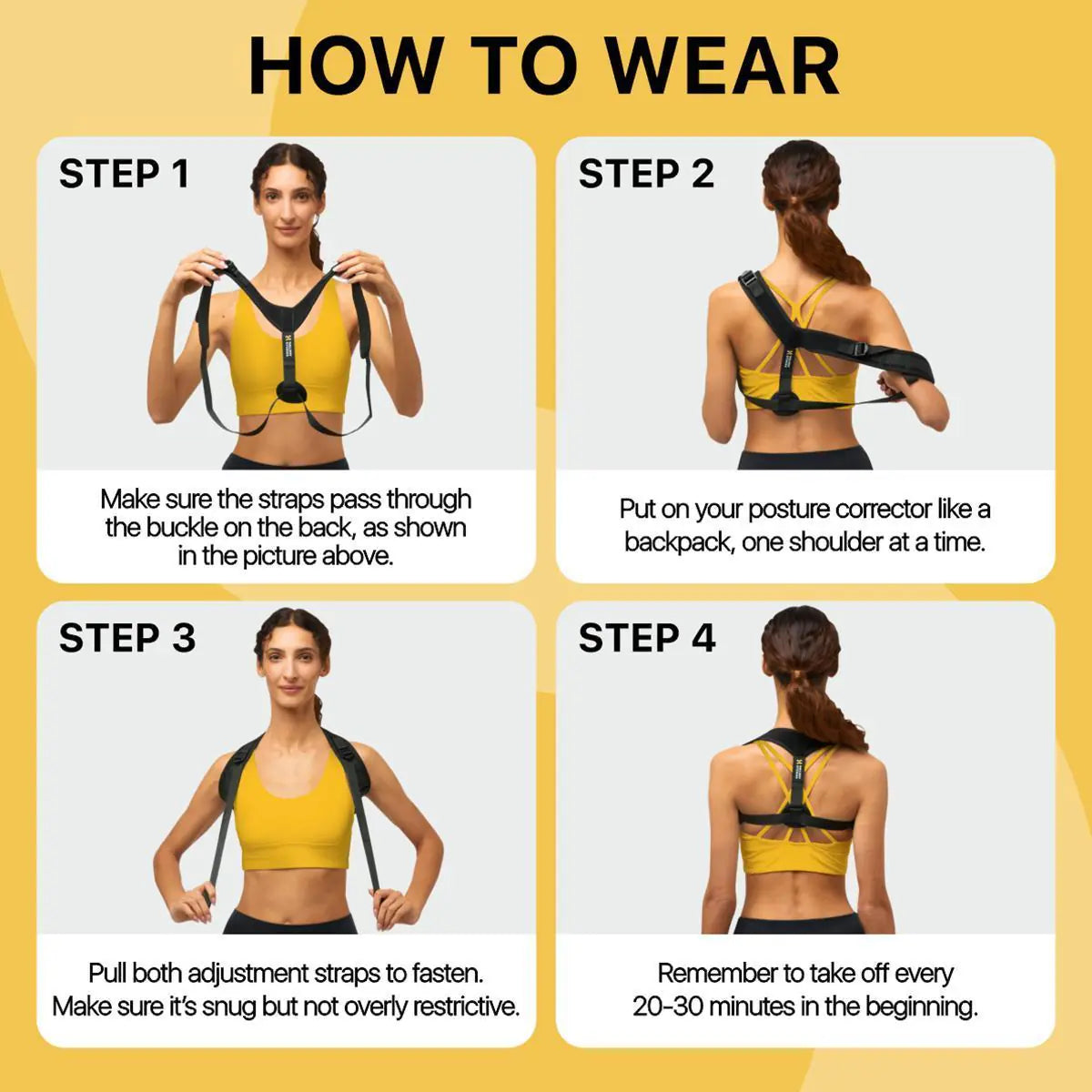 HOW TO WEAR

STEP 1

Make sure the straps pass through the buckle on the back, as shown in the picture above.

STEP 2

Put on your posture corrector like a backpack, one shoulder at a time.

STEP 3

Pull both adjustment straps to fasten. Make sure it's snug but not overly restrictive.

STEP 4

Remember to take off every 20-30 minutes in the beginning.